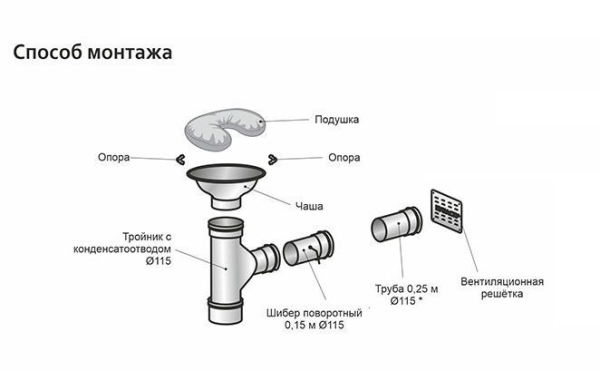 Способ монтажа

Подушка

Опора

Опора

Чаша

Тройник с конденсатоотводом Ø115

Шибер поворотный 0,15 м Ø115

Труба 0,25 м Ø115 *

Вентиляционная решётка